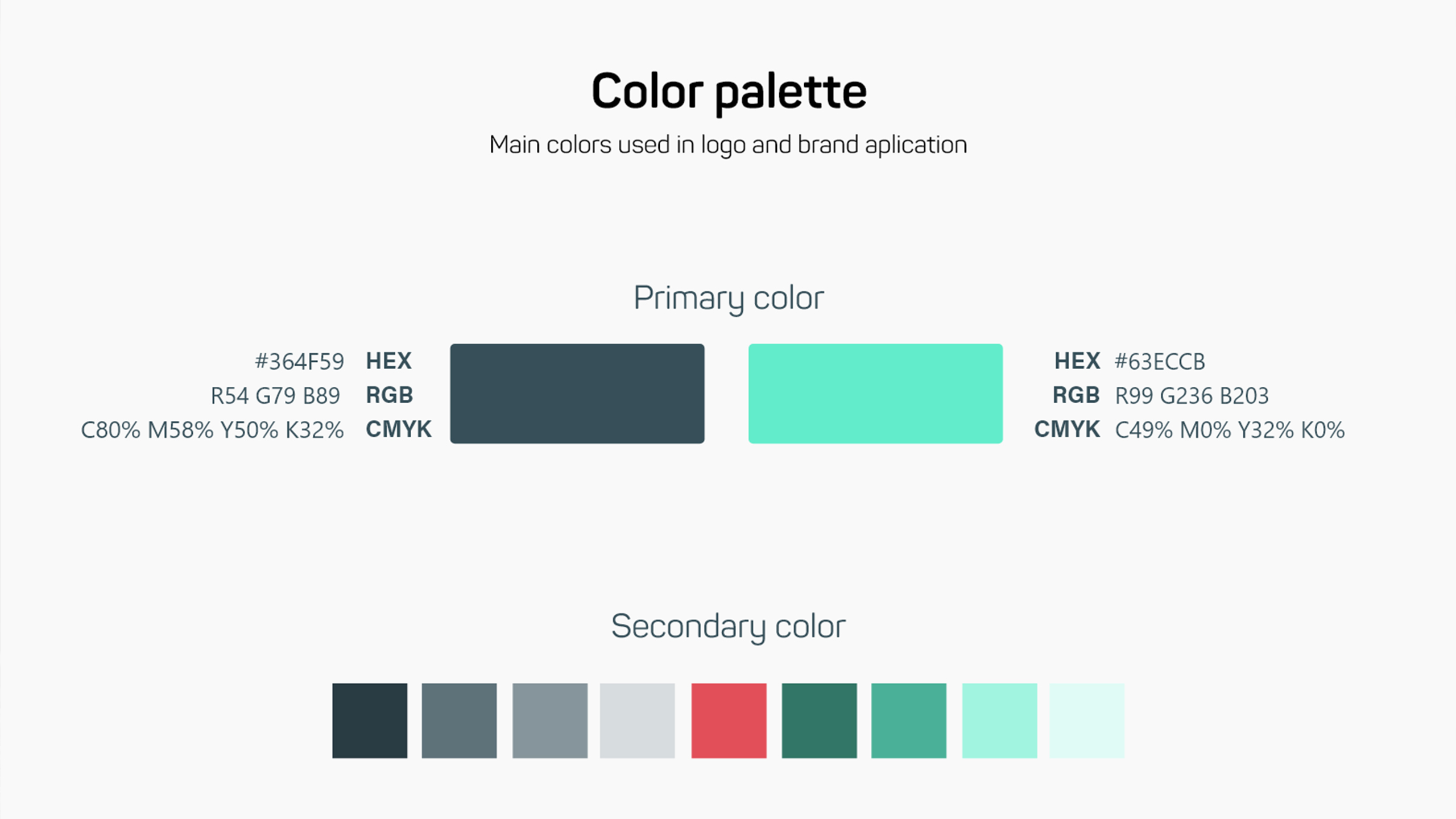 Color palette

Main colors used in logo and brand aplication

Primary color

#364F59 HEX
R54 G79 B89 RGB
C80% M58% Y50% K32% CMYK

HEX #63ECCB
RGB R99 G236 B203
CMYK C49% M0% Y32% K0%

Secondary color